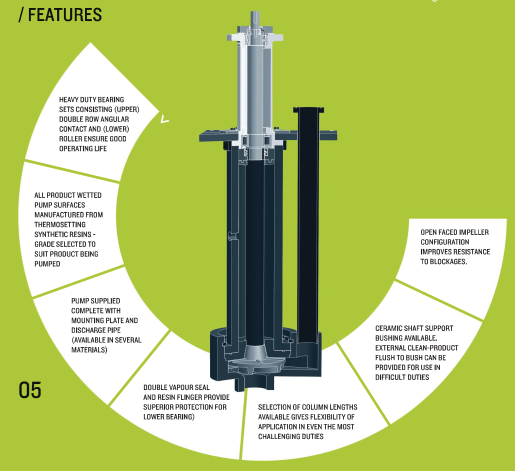 / FEATURES

HEAVY DUTY BEARING SETS CONSISTING (UPPER) DOUBLE ROW ANGULAR CONTACT AND (LOWER) ROLLER ENSURE GOOD OPERATING LIFE

ALL PRODUCT WETTED PUMP SURFACES MANUFACTURED FROM THERMOSETTING SYNTHETIC RESINS - GRADE SELECTED TO SUIT PRODUCT BEING PUMPED

PUMP SUPPLIED COMPLETE WITH MOUNTING PLATE AND DISCHARGE PIPE (AVAILABLE IN SEVERAL MATERIALS)

DOUBLE VAPOUR SEAL AND RESIN FLINGER PROVIDE SUPERIOR PROTECTION FOR LOWER BEARING)

SELECTION OF COLUMN LENGTHS AVAILABLE GIVES FLEXIBILITY OF APPLICATION IN EVEN THE MOST CHALLENGING DUTIES

CERAMIC SHAFT SUPPORT BUSHING AVAILABLE. EXTERNAL CLEAN-PRODUCT FLUSH TO BUSH CAN BE PROVIDED FOR USE IN DIFFICULT DUTIES

OPEN FACED IMPELLER CONFIGURATION IMPROVES RESISTANCE TO BLOCKAGES.

05